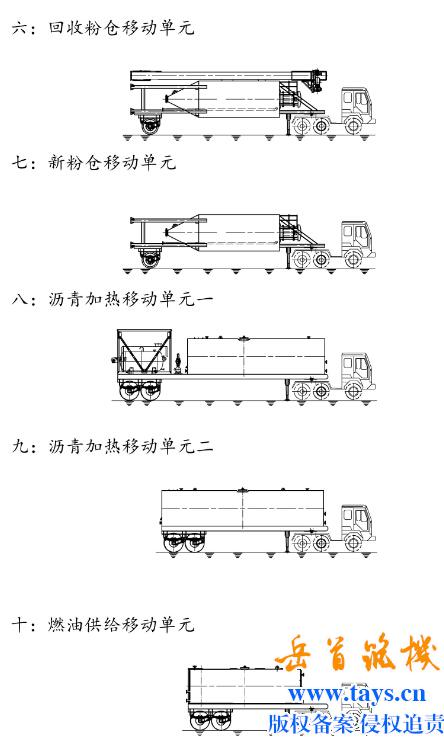 六：回收粉仓移动单元

七：新粉仓移动单元

八：沥青加热移动单元一

九：沥青加热移动单元二

十：燃油供给移动单元

岳首筑机
www.tays.cn
版权备案 侵权追责