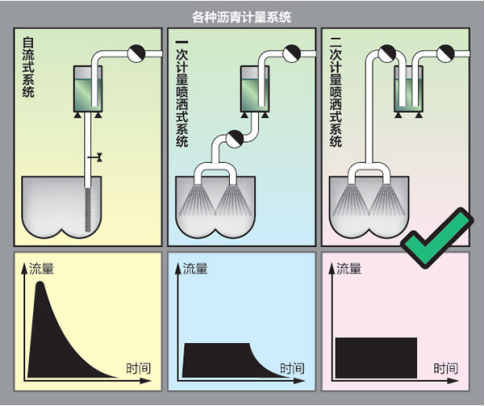 各种沥青计量系统

自流式系统

一次计量喷洒式系统

二次计量喷洒式系统

流量
时间

流量
时间

流量
时间