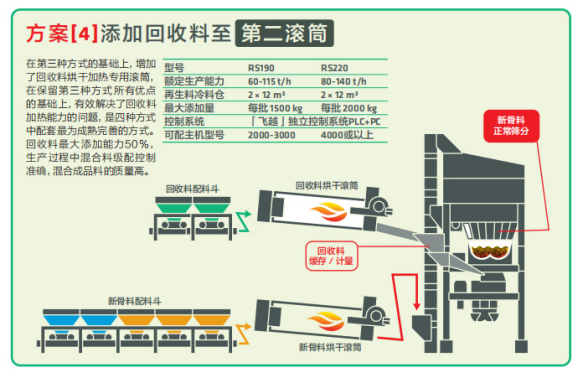 方案[4]添加回收料至 第二滚筒

在第三种方式的基础上，增加了回收料烘干加热专用滚筒，在保留第三种方式所有优点的基础上，有效解决了回收料加热能力的问题，是四种方式中配套最为成熟完善的方式。回收料最大添加能力50%，生产过程中混合料级配控制准确，混合成品料的质量高。

| 型号 | RS190 | RS220 |
|---|---|---|
| 额定生产能力 | 60-115 t/h | 80-140 t/h |
| 再生料冷料仓 | 2 × 12 m³ | 2 × 12 m³ |
| 最大添加量 | 每批 1500 kg | 每批 2000 kg |
| 控制系统 | 「飞越」独立控制系统PLC+PC | |
| 可配主机型号 | 2000-3000 | 4000或以上 |

新骨料
正常筛分

回收料配料斗

回收料烘干滚筒

回收料
缓存 / 计量

新骨料配料斗

新骨料烘干滚筒